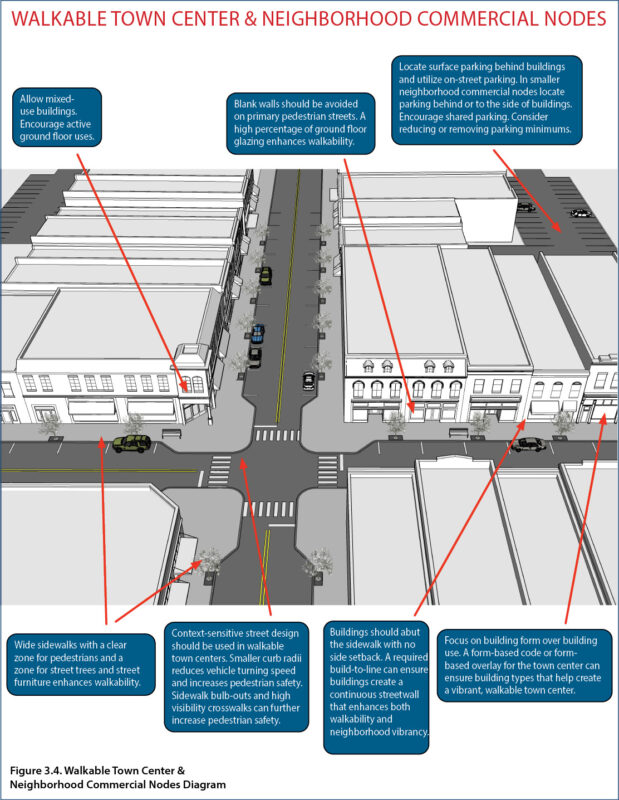 WALKABLE TOWN CENTER & NEIGHBORHOOD COMMERCIAL NODES

Allow mixed-use buildings. Encourage active ground floor uses.

Blank walls should be avoided on primary pedestrian streets. A high percentage of ground floor glazing enhances walkability.

Locate surface parking behind buildings and utilize on-street parking. In smaller neighborhood commercial nodes locate parking behind or to the side of buildings. Encourage shared parking. Consider reducing or removing parking minimums.

Wide sidewalks with a clear zone for pedestrians and a zone for street trees and street furniture enhances walkability.

Context-sensitive street design should be used in walkable town centers. Smaller curb radii reduces vehicle turning speed and increases pedestrian safety. Sidewalk bulb-outs and high visibility crosswalks can further increase pedestrian safety.

Buildings should abut the sidewalk with no side setback. A required build-to-line can ensure buildings create a continuous streetwall that enhances both walkability and neighborhood vibrancy.

Focus on building form over building use. A form-based code or form-based overlay for the town center can ensure building types that help create a vibrant, walkable town center.

Figure 3.4. Walkable Town Center & Neighborhood Commercial Nodes Diagram